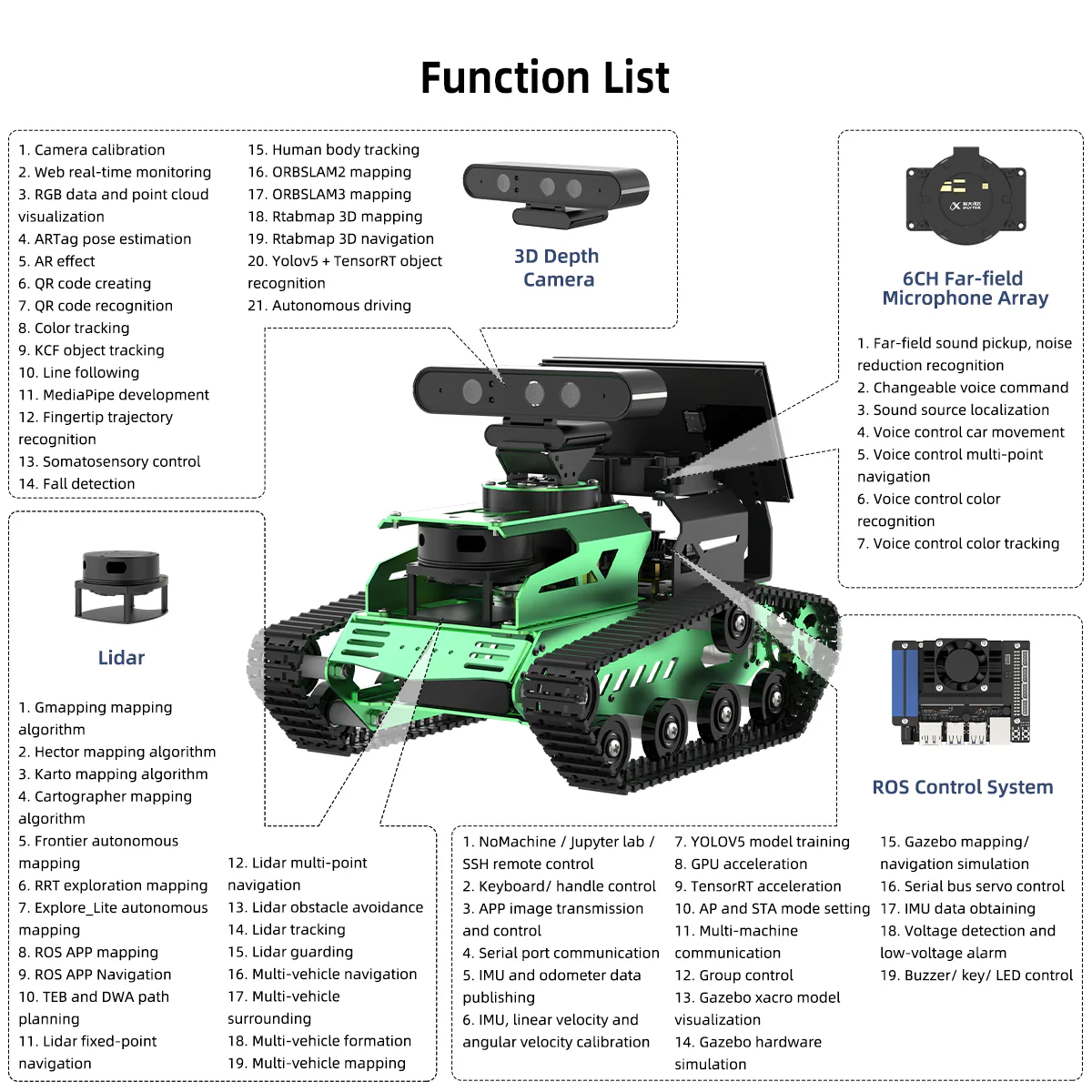 Function List

1. Camera calibration
2. Web real-time monitoring
3. RGB data and point cloud visualization
4. ARTag pose estimation
5. AR effect
6. QR code creating
7. QR code recognition
8. Color tracking
9. KCF object tracking
10. Line following
11. MediaPipe development
12. Fingertip trajectory recognition
13. Somatosensory control
14. Fall detection

15. Human body tracking
16. ORBSLAM2 mapping
17. ORBSLAM3 mapping
18. Rtabmap 3D mapping
19. Rtabmap 3D navigation
20. Yolov5 + TensorRT object recognition
21. Autonomous driving

3D Depth Camera

6CH Far-field Microphone Array

1. Far-field sound pickup, noise reduction recognition
2. Changeable voice command
3. Sound source localization
4. Voice control car movement
5. Voice control multi-point navigation
6. Voice control color recognition
7. Voice control color tracking

Lidar

1. Gmapping mapping algorithm
2. Hector mapping algorithm
3. Karto mapping algorithm
4. Cartographer mapping algorithm
5. Frontier autonomous mapping
6. RRT exploration mapping
7. Explore_Lite autonomous mapping
8. ROS APP mapping
9. ROS APP Navigation
10. TEB and DWA path planning
11. Lidar fixed-point navigation

12. Lidar multi-point navigation
13. Lidar obstacle avoidance
14. Lidar tracking
15. Lidar guarding
16. Multi-vehicle navigation
17. Multi-vehicle surrounding
18. Multi-vehicle formation
19. Multi-vehicle mapping

ROS Control System

1. NoMachine / Jupyter lab / SSH remote control
2. Keyboard/ handle control
3. APP image transmission and control
4. Serial port communication
5. IMU and odometer data publishing
6. IMU, linear velocity and angular velocity calibration

7. YOLOV5 model training
8. GPU acceleration
9. TensorRT acceleration
10. AP and STA mode setting
11. Multi-machine communication
12. Group control
13. Gazebo xacro model visualization
14. Gazebo hardware simulation

15. Gazebo mapping/ navigation simulation
16. Serial bus servo control
17. IMU data obtaining
18. Voltage detection and low-voltage alarm
19. Buzzer/ key/ LED control